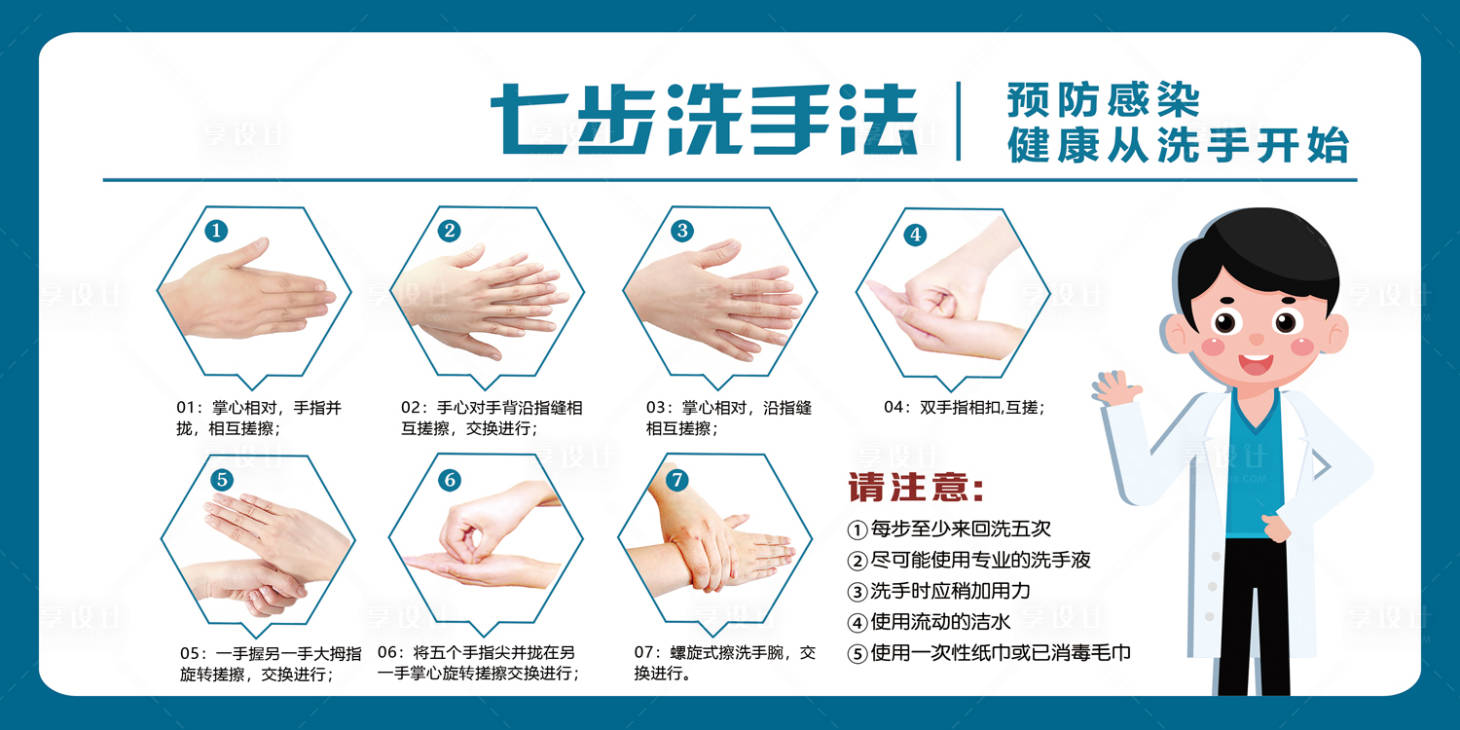 七步洗手法

预防感染
健康从洗手开始

1

01：掌心相对，手指并拢，相互搓擦；

2

02：手心对手背沿指缝相互搓擦，交换进行；

3

03：掌心相对，沿指缝相互搓擦；

4

04：双手指相扣,互搓；

5

05：一手握另一手大拇指旋转搓擦，交换进行；

6

06：将五个手指尖并拢在另一手掌心旋转搓擦交换进行；

7

07：螺旋式擦洗手腕，交换进行。

请注意：

①每步至少来回洗五次
②尽可能使用专业的洗手液
③洗手时应稍加用力
④使用流动的洁水
⑤使用一次性纸巾或已消毒毛巾

享设计