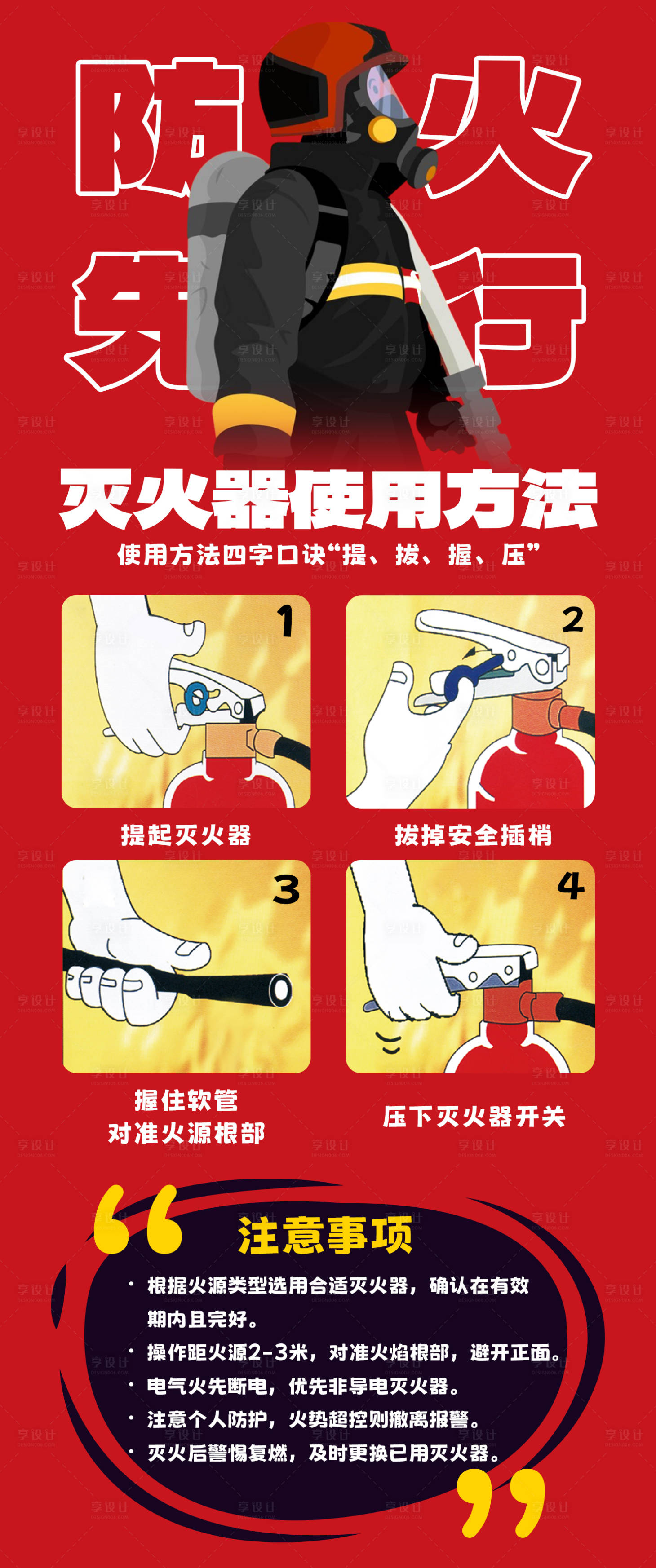 防火先行

灭火器使用方法

使用方法四字口诀“提、拔、握、压”

1

提起灭火器

2

拔掉安全插梢

3

握住软管
对准火源根部

4

压下灭火器开关

注意事项

· 根据火源类型选用合适灭火器，确认在有效期内且完好。
· 操作距火源2-3米，对准火焰根部，避开正面。
· 电气火先断电，优先非导电灭火器。
· 注意个人防护，火势超控则撤离报警。
· 灭火后警惕复燃，及时更换已用灭火器。

享设计