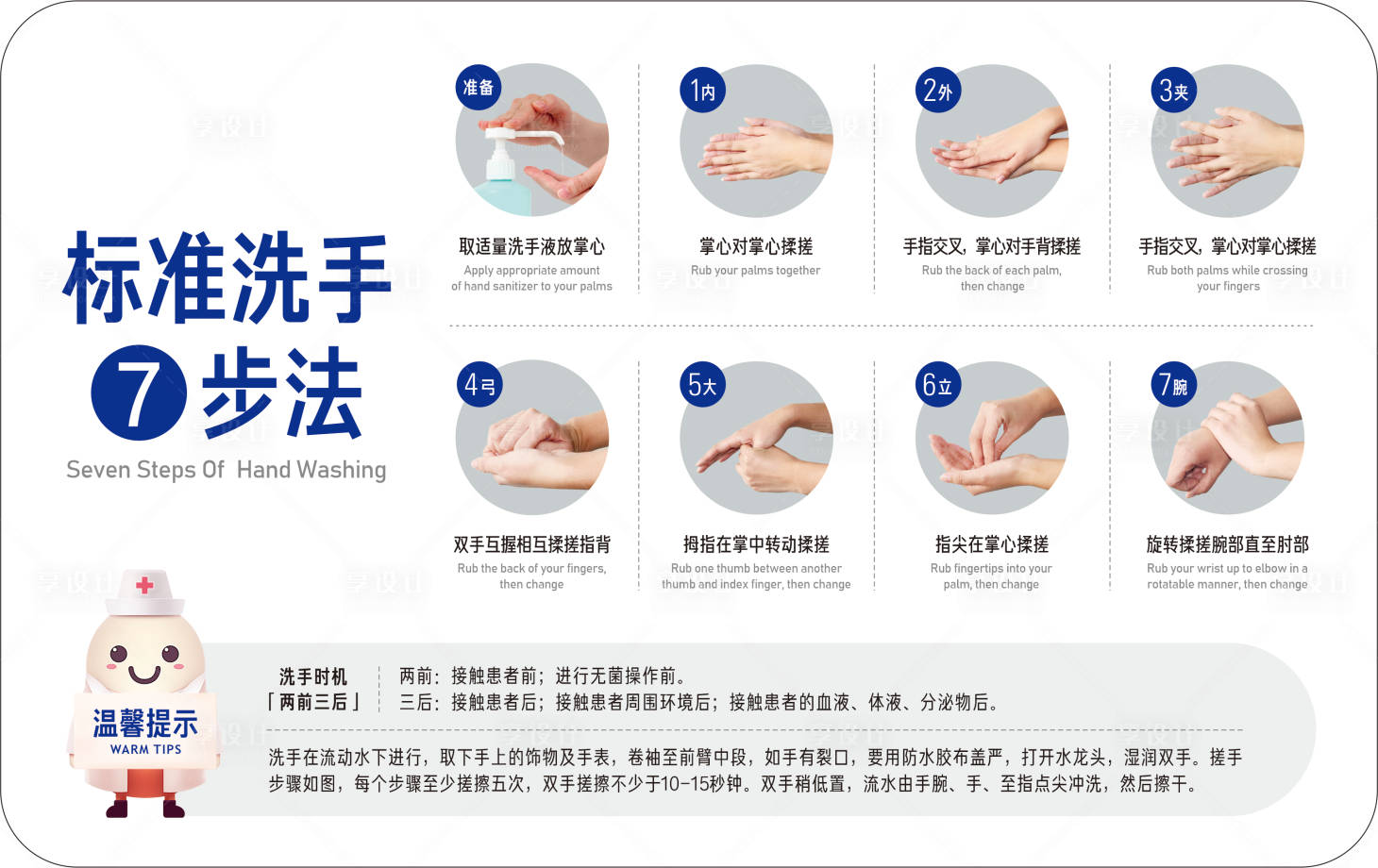 标准洗手
7 步法
Seven Steps Of Hand Washing

准备
取适量洗手液放掌心
Apply appropriate amount of hand sanitizer to your palms

1内
掌心对掌心揉搓
Rub your palms together

2外
手指交叉，掌心对手背揉搓
Rub the back of each palm, then change

3夹
手指交叉，掌心对掌心揉搓
Rub both palms while crossing your fingers

4弓
双手互握相互揉搓指背
Rub the back of your fingers, then change

5大
拇指在掌中转动揉搓
Rub one thumb between another thumb and index finger, then change

6立
指尖在掌心揉搓
Rub fingertips into your palm, then change

7腕
旋转揉搓腕部直至肘部
Rub your wrist up to elbow in a rotatable manner, then change

温馨提示
WARM TIPS

洗手时机
「两前三后」
两前：接触患者前；进行无菌操作前。
三后：接触患者后；接触患者周围环境后；接触患者的血液、体液、分泌物后。

洗手在流动水下进行，取下手上的饰物及手表，卷袖至前臂中段，如手有裂口，要用防水胶布盖严，打开水龙头，湿润双手。搓手步骤如图，每个步骤至少搓擦五次，双手搓擦不少于10-15秒钟。双手稍低置，流水由手腕、手、至指点尖冲洗，然后擦干。