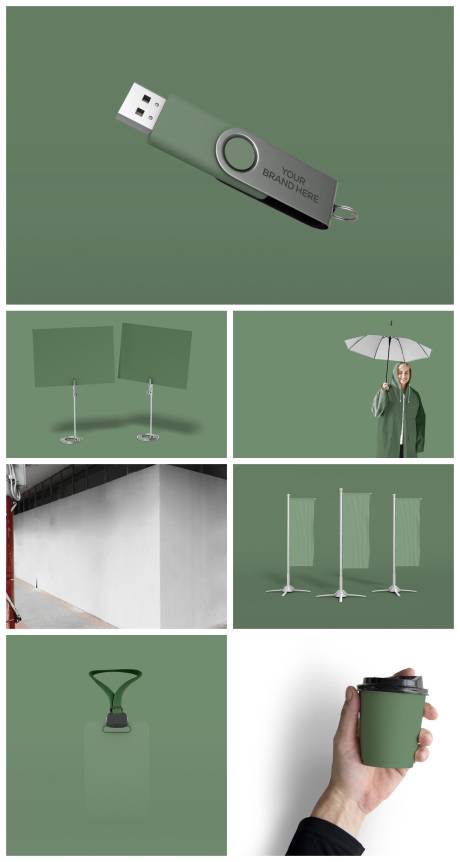 YOUR BRAND HERE